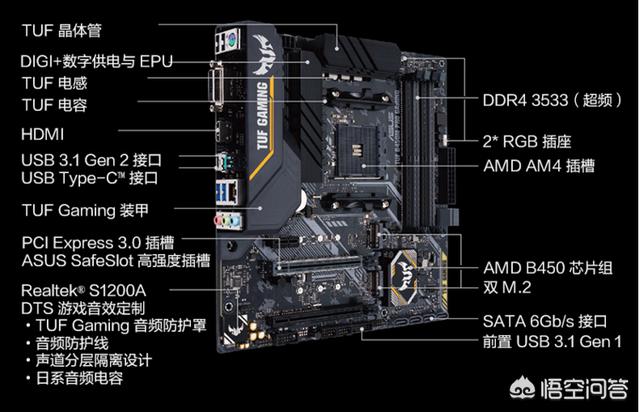 TUF 晶体管
DIGI+数字供电与 EPU
TUF 电感
TUF 电容
HDMI
USB 3.1 Gen 2 接口
USB Type-C™ 接口
TUF Gaming 装甲
PCI Express 3.0 插槽
ASUS SafeSlot 高强度插槽
Realtek® S1200A
DTS 游戏音效定制
• TUF Gaming 音频防护罩
• 音频防护线
• 声道分层隔离设计
• 日系音频电容

TUF GAMING

DDR4 3533（超频）
2* RGB 插座
AMD AM4 插槽
AMD B450 芯片组
双 M.2
SATA 6Gb/s 接口
前置 USB 3.1 Gen 1

悟空问答