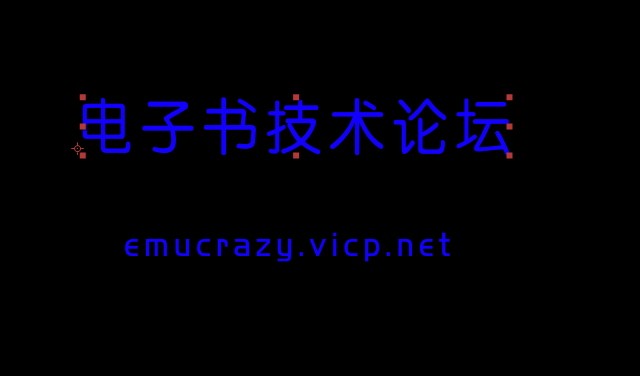 电子书技术论坛

emucrazy.vicp.net