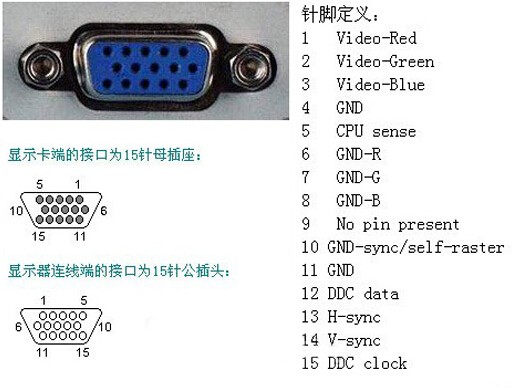 显示卡端的接口为15针母插座：

5 1
10 6
15 11

显示器连线端的接口为15针公插头：

1 5
6 10
11 15

针脚定义：
1 Video-Red
2 Video-Green
3 Video-Blue
4 GND
5 CPU sense
6 GND-R
7 GND-G
8 GND-B
9 No pin present
10 GND-sync/self-raster
11 GND
12 DDC data
13 H-sync
14 V-sync
15 DDC clock