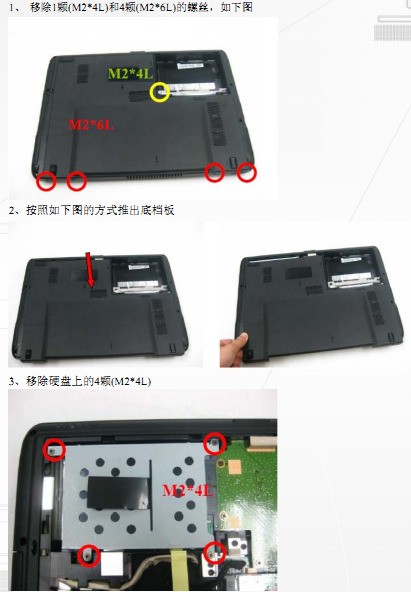 1、 移除1颗(M2*4L)和4颗(M2*6L)的螺丝，如下图

M2*4L

M2*6L

2、按照如下图的方式推出底档板

3、移除硬盘上的4颗(M2*4L)

M2*4L