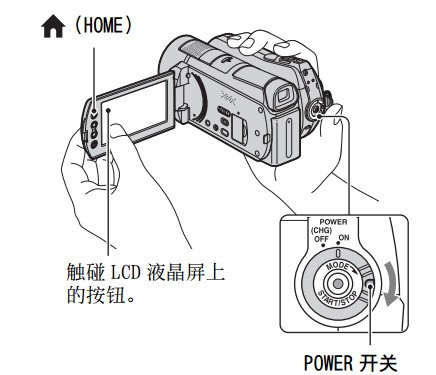 (HOME)

触碰 LCD 液晶屏上的按钮。

POWER
(CHG)
OFF ON
MODE
START/STOP

POWER 开关