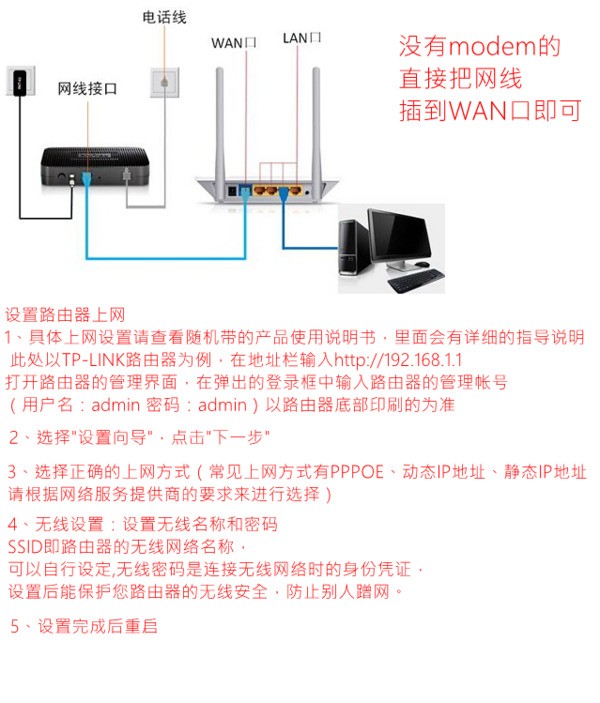 电话线

WAN口

LAN口

网线接口

没有modem的
直接把网线
插到WAN口即可

设置路由器上网

1、具体上网设置请查看随机带的产品使用说明书，里面会有详细的指导说明
此处以TP-LINK路由器为例，在地址栏输入http://192.168.1.1
打开路由器的管理界面，在弹出的登录框中输入路由器的管理帐号
（用户名：admin 密码：admin）以路由器底部印刷的为准

2、选择"设置向导"，点击"下一步"

3、选择正确的上网方式（常见上网方式有PPPOE、动态IP地址、静态IP地址
请根据网络服务提供商的要求来进行选择）

4、无线设置：设置无线名称和密码
SSID即路由器的无线网络名称，
可以自行设定,无线密码是连接无线网络时的身份凭证，
设置后能保护您路由器的无线安全，防止别人蹭网。

5、设置完成后重启