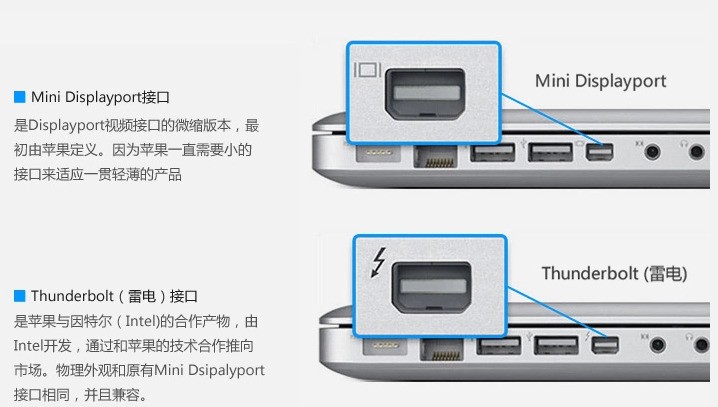 Mini Displayport接口

是Displayport视频接口的微缩版本，最初由苹果定义。因为苹果一直需要小的接口来适应一贯轻薄的产品

Mini Displayport

Thunderbolt（雷电）接口

是苹果与因特尔（Intel)的合作产物，由Intel开发，通过和苹果的技术合作推向市场。物理外观和原有Mini Dsipalyport接口相同，并且兼容。

Thunderbolt (雷电)