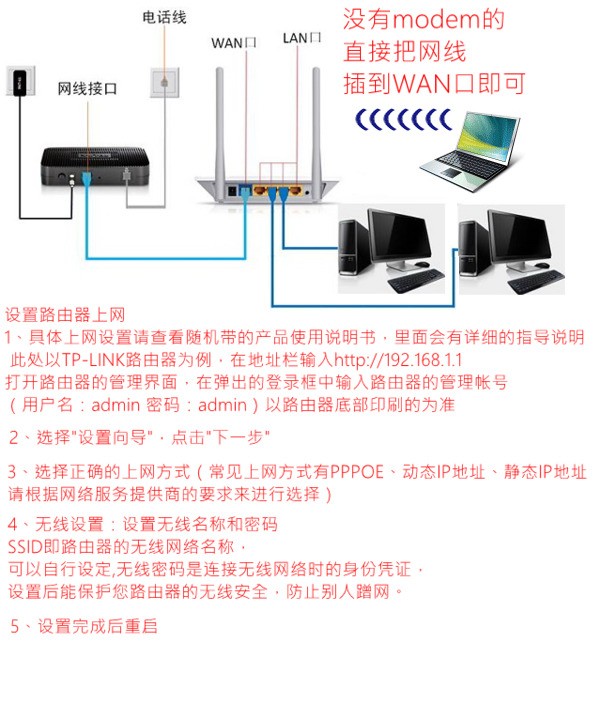 电话线

WAN口

LAN口

没有modem的
直接把网线
插到WAN口即可

网线接口

设置路由器上网
1、具体上网设置请查看随机带的产品使用说明书，里面会有详细的指导说明
此处以TP-LINK路由器为例，在地址栏输入http://192.168.1.1
打开路由器的管理界面，在弹出的登录框中输入路由器的管理帐号
（用户名：admin 密码：admin）以路由器底部印刷的为准

2、选择"设置向导"，点击"下一步"

3、选择正确的上网方式（常见上网方式有PPPOE、动态IP地址、静态IP地址
请根据网络服务提供商的要求来进行选择）

4、无线设置：设置无线名称和密码
SSID即路由器的无线网络名称，
可以自行设定,无线密码是连接无线网络时的身份凭证，
设置后能保护您路由器的无线安全，防止别人蹭网。

5、设置完成后重启