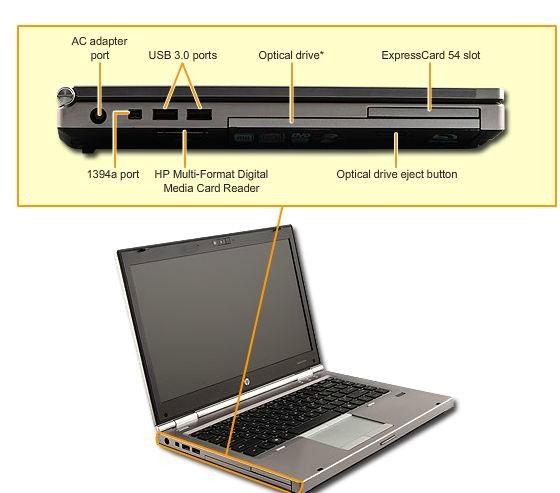 AC adapter port

USB 3.0 ports

Optical drive*

ExpressCard 54 slot

1394a port

HP Multi-Format Digital Media Card Reader

Optical drive eject button