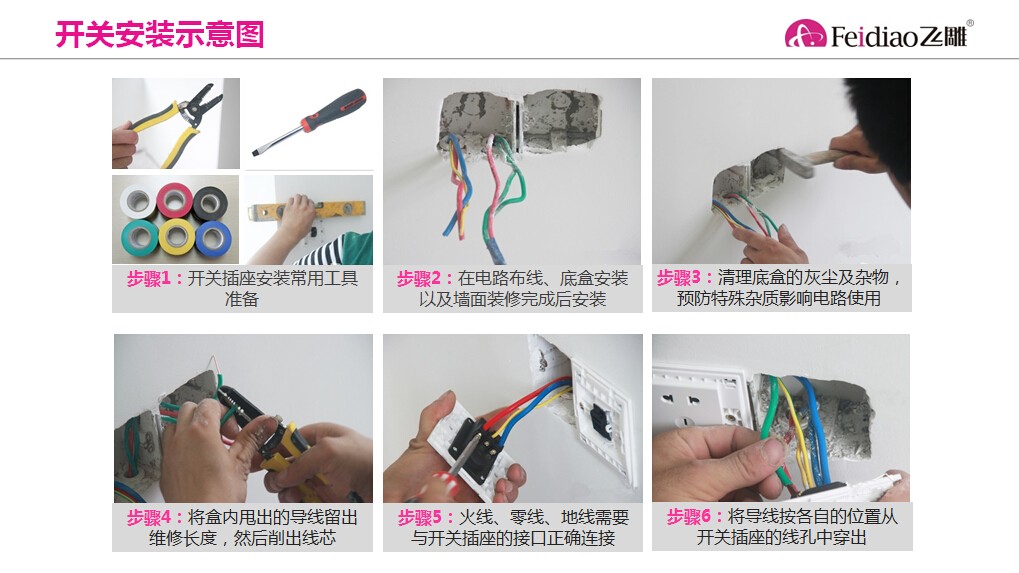 开关安装示意图

Feidiao飞雕®

步骤1：开关插座安装常用工具准备

步骤2：在电路布线、底盒安装以及墙面装修完成后安装

步骤3：清理底盒的灰尘及杂物，预防特殊杂质影响电路使用

步骤4：将盒内甩出的导线留出维修长度，然后削出线芯

步骤5：火线、零线、地线需要与开关插座的接口正确连接

步骤6：将导线按各自的位置从开关插座的线孔中穿出