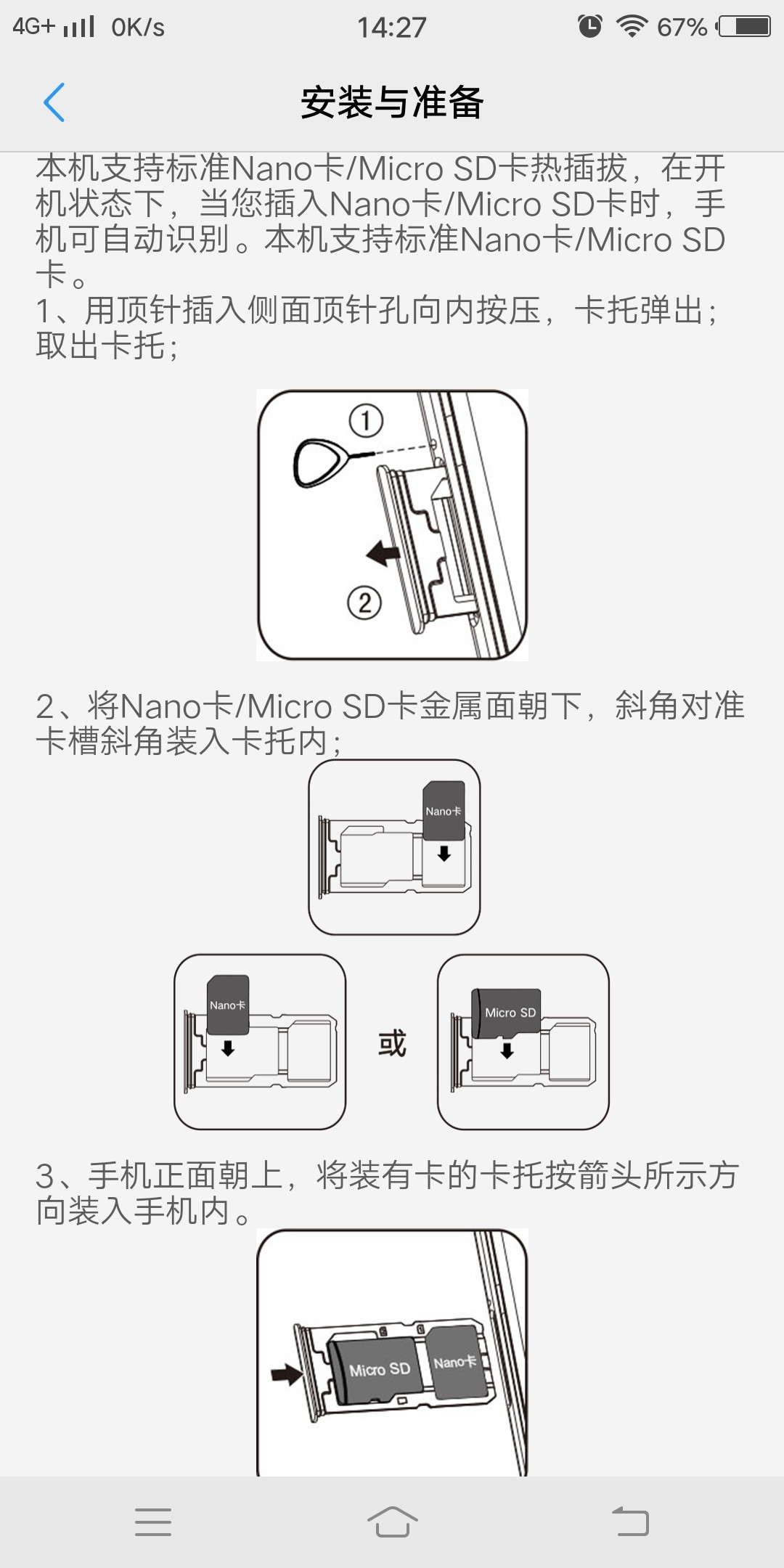 4G+ 0K/s 14:27 67%

安装与准备

本机支持标准Nano卡/Micro SD卡热插拔，在开机状态下，当您插入Nano卡/Micro SD卡时，手机可自动识别。本机支持标准Nano卡/Micro SD卡。

1、用顶针插入侧面顶针孔向内按压，卡托弹出；取出卡托；

①
②

2、将Nano卡/Micro SD卡金属面朝下，斜角对准卡槽斜角装入卡托内；

Nano卡

Nano卡

或

Micro SD

3、手机正面朝上，将装有卡的卡托按箭头所示方向装入手机内。

Micro SD
Nano卡