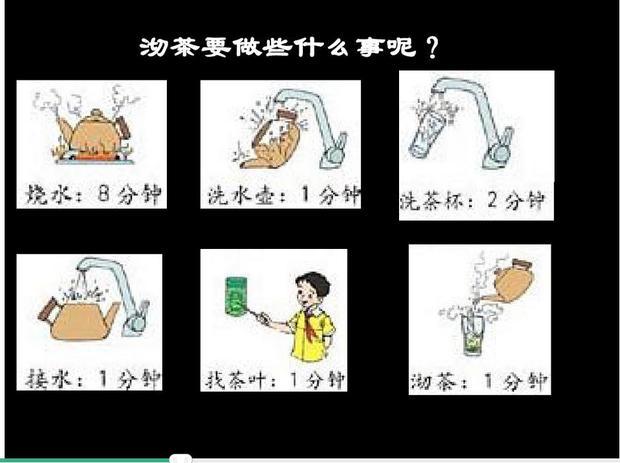 沏茶要做些什么事呢？

烧水：8分钟

洗水壶：1分钟

洗茶杯：2分钟

接水：1分钟

找茶叶：1分钟

沏茶：1分钟