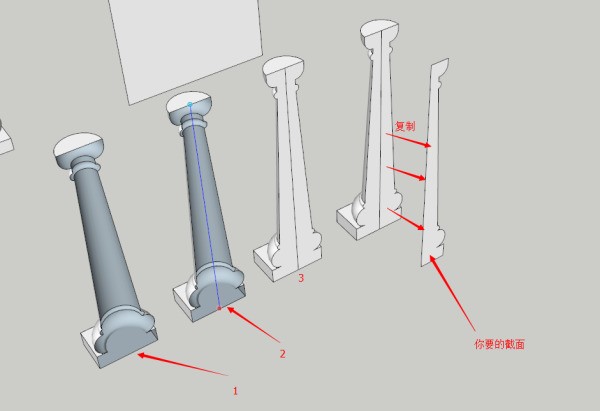 复制

3

2

1

你要的截面