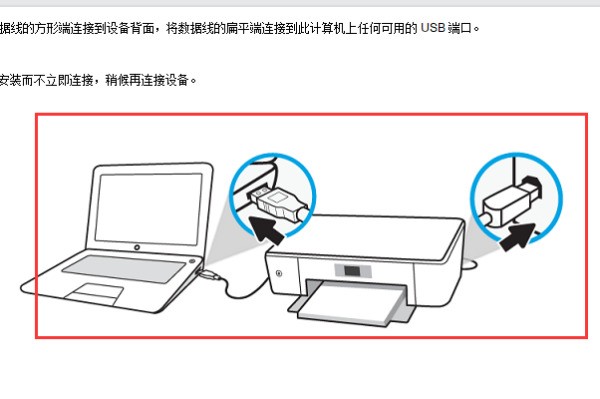 据线的方形端连接到设备背面，将数据线的扁平端连接到此计算机上任何可用的 USB 端口。

安装而不立即连接，稍候再连接设备。