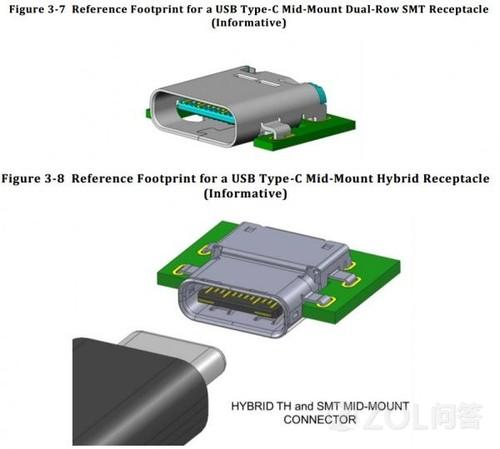 Figure 3-7 Reference Footprint for a USB Type-C Mid-Mount Dual-Row SMT Receptacle (Informative)

Figure 3-8 Reference Footprint for a USB Type-C Mid-Mount Hybrid Receptacle (Informative)

HYBRID TH and SMT MID-MOUNT CONNECTOR

ZOL问答